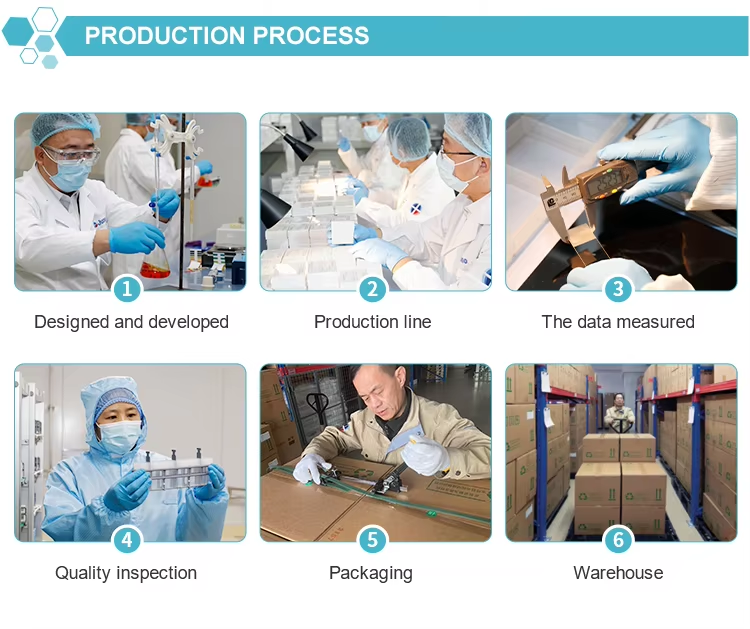 PRODUCTION PROCESS

1
Designed and developed

2
Production line

3
The data measured

4
Quality inspection

5
Packaging

6
Warehouse